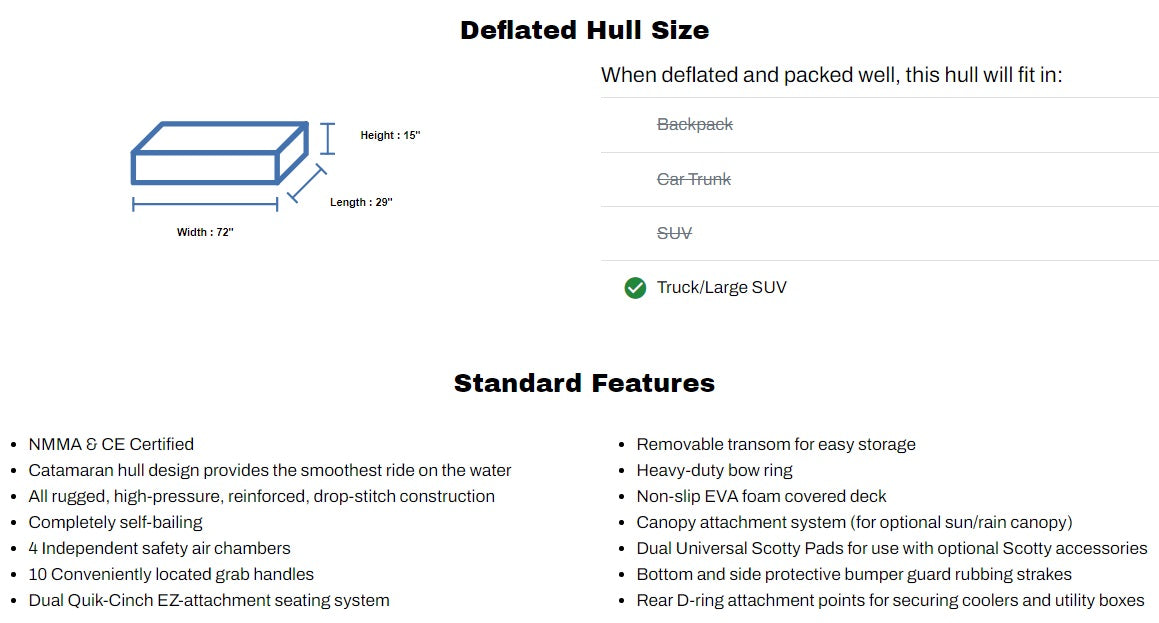 Deflated Hull Size

Height : 15"

Length : 29"

Width : 72"

When deflated and packed well, this hull will fit in:

Backpack

Car Trunk

SUV

Truck/Large SUV

Standard Features

• NMMA & CE Certified
• Catamaran hull design provides the smoothest ride on the water
• All rugged, high-pressure, reinforced, drop-stitch construction
• Completely self-bailing
• 4 Independent safety air chambers
• 10 Conveniently located grab handles
• Dual Quik-Cinch EZ-attachment seating system

• Removable transom for easy storage
• Heavy-duty bow ring
• Non-slip EVA foam covered deck
• Canopy attachment system (for optional sun/rain canopy)
• Dual Universal Scotty Pads for use with optional Scotty accessories
• Bottom and side protective bumper guard rubbing strakes
• Rear D-ring attachment points for securing coolers and utility boxes